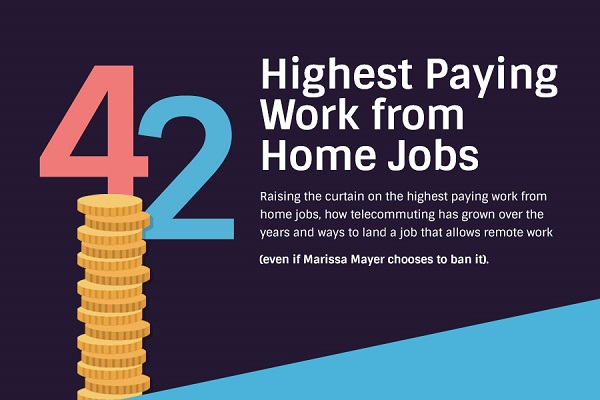 42 Highest Paying Work from Home Jobs

Raising the curtain on the highest paying work from home jobs, how telecommuting has grown over the years and ways to land a job that allows remote work

(even if Marissa Mayer chooses to ban it).