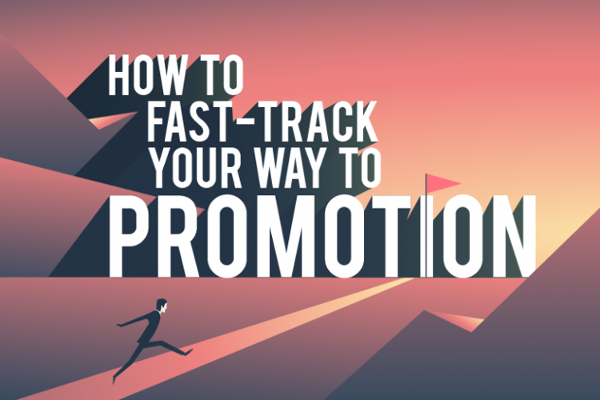 HOW TO
FAST-TRACK
YOUR WAY TO
PROMOTION