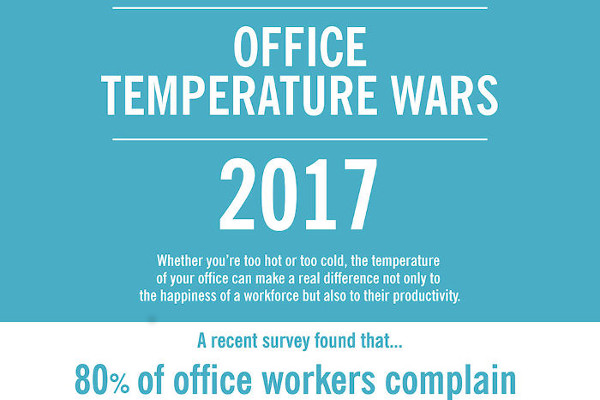 OFFICE TEMPERATURE WARS

2017

Whether you're too hot or too cold, the temperature of your office can make a real difference not only to the happiness of a workforce but also to their productivity.

A recent survey found that...

80% of office workers complain