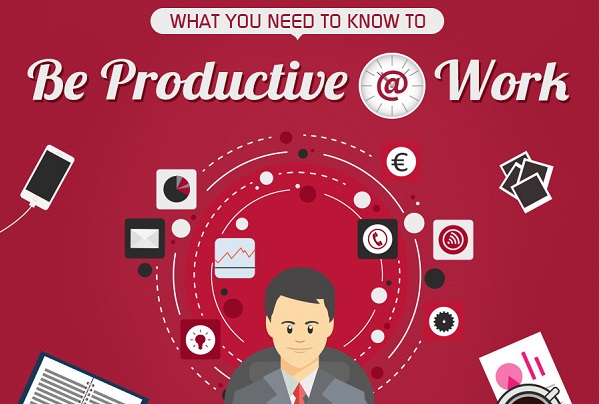 WHAT YOU NEED TO KNOW TO

Be Productive @ Work

€